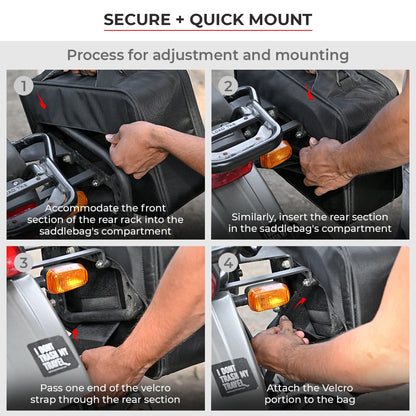 SECURE + QUICK MOUNT

Process for adjustment and mounting

1

Accommodate the front section of the rear rack into the saddlebag's compartment

2

Similarly, insert the rear section in the saddlebag's compartment

3

I DONT TRASH MY TRAVEL

Pass one end of the velcro strap through the rear section

4

I DONT TRASH MY TRAVEL

Attach the Velcro portion to the bag